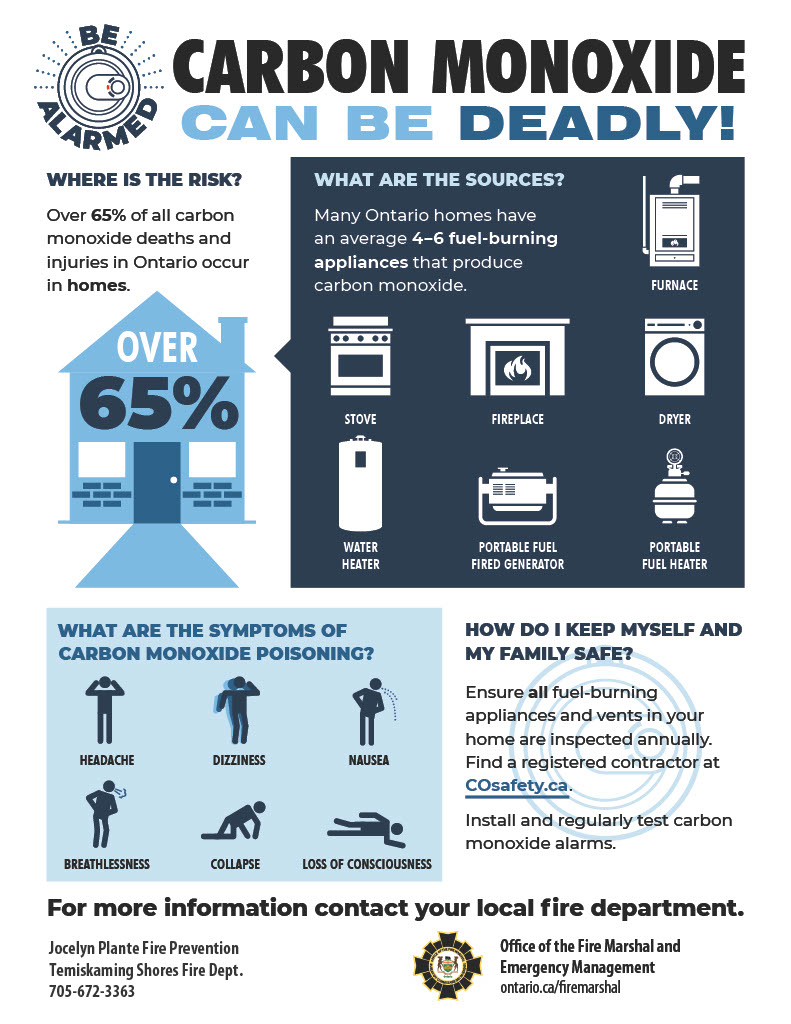 BE ALARMED

CARBON MONOXIDE CAN BE DEADLY!

WHERE IS THE RISK?

Over 65% of all carbon monoxide deaths and injuries in Ontario occur in homes.

OVER 65%

WHAT ARE THE SOURCES?

Many Ontario homes have an average 4–6 fuel-burning appliances that produce carbon monoxide.

FURNACE

STOVE

FIREPLACE

DRYER

WATER HEATER

PORTABLE FUEL FIRED GENERATOR

PORTABLE FUEL HEATER

WHAT ARE THE SYMPTOMS OF CARBON MONOXIDE POISONING?

HEADACHE

DIZZINESS

NAUSEA

BREATHLESSNESS

COLLAPSE

LOSS OF CONSCIOUSNESS

HOW DO I KEEP MYSELF AND MY FAMILY SAFE?

Ensure all fuel-burning appliances and vents in your home are inspected annually. Find a registered contractor at COsafety.ca.

Install and regularly test carbon monoxide alarms.

For more information contact your local fire department.

Jocelyn Plante Fire Prevention
Temiskaming Shores Fire Dept.
705-672-3363

Office of the Fire Marshal and Emergency Management
ontario.ca/firemarshal